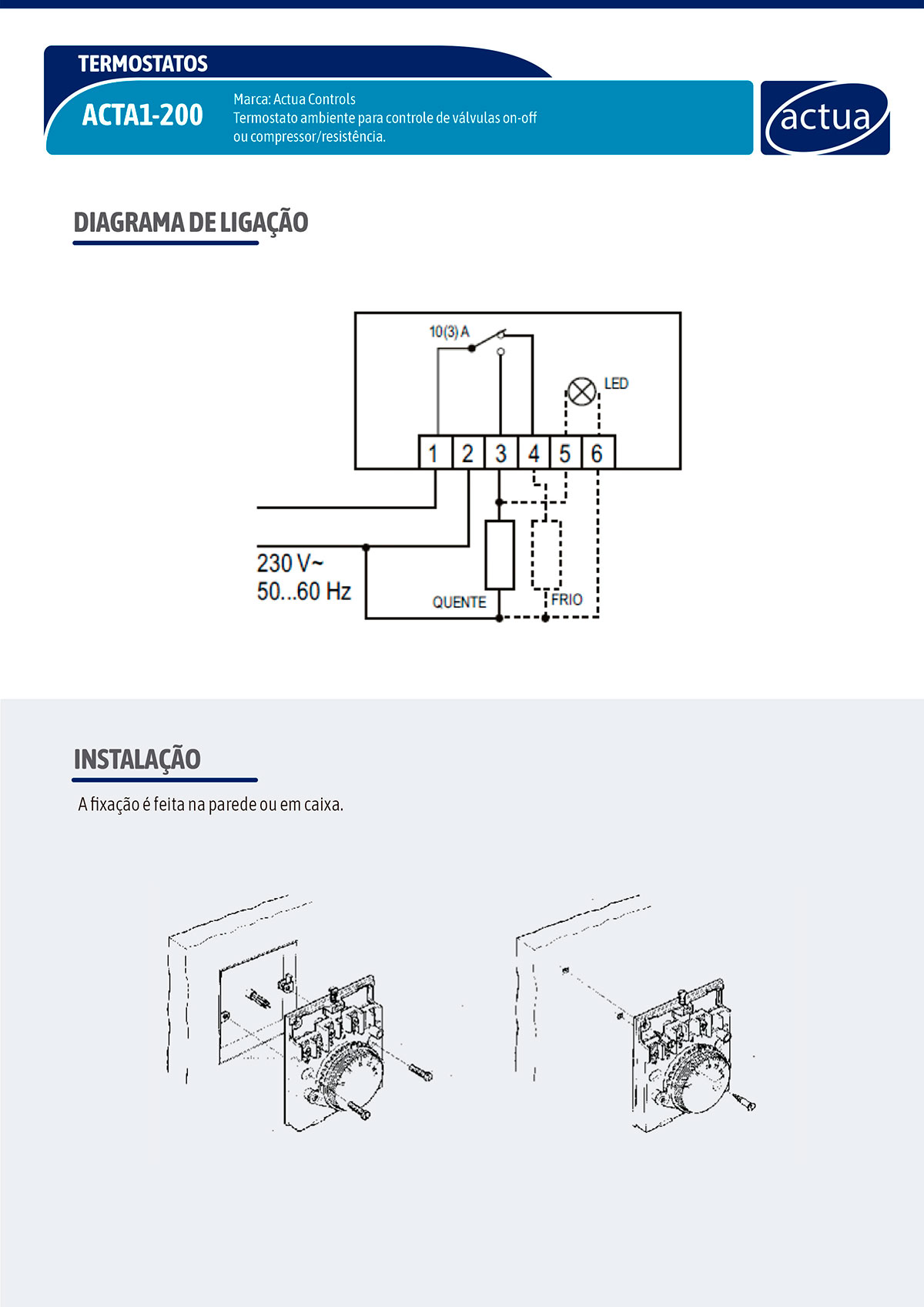 TERMOSTATOS

ACTA1-200

Marca: Actua Controls
Termostato ambiente para controle de válvulas on-off ou compressor/resistência.

actua

DIAGRAMA DE LIGAÇÃO

10(3) A

LED

1 2 3 4 5 6

230 V~
50...60 Hz

QUENTE

FRIO

INSTALAÇÃO

A fixação é feita na parede ou em caixa.