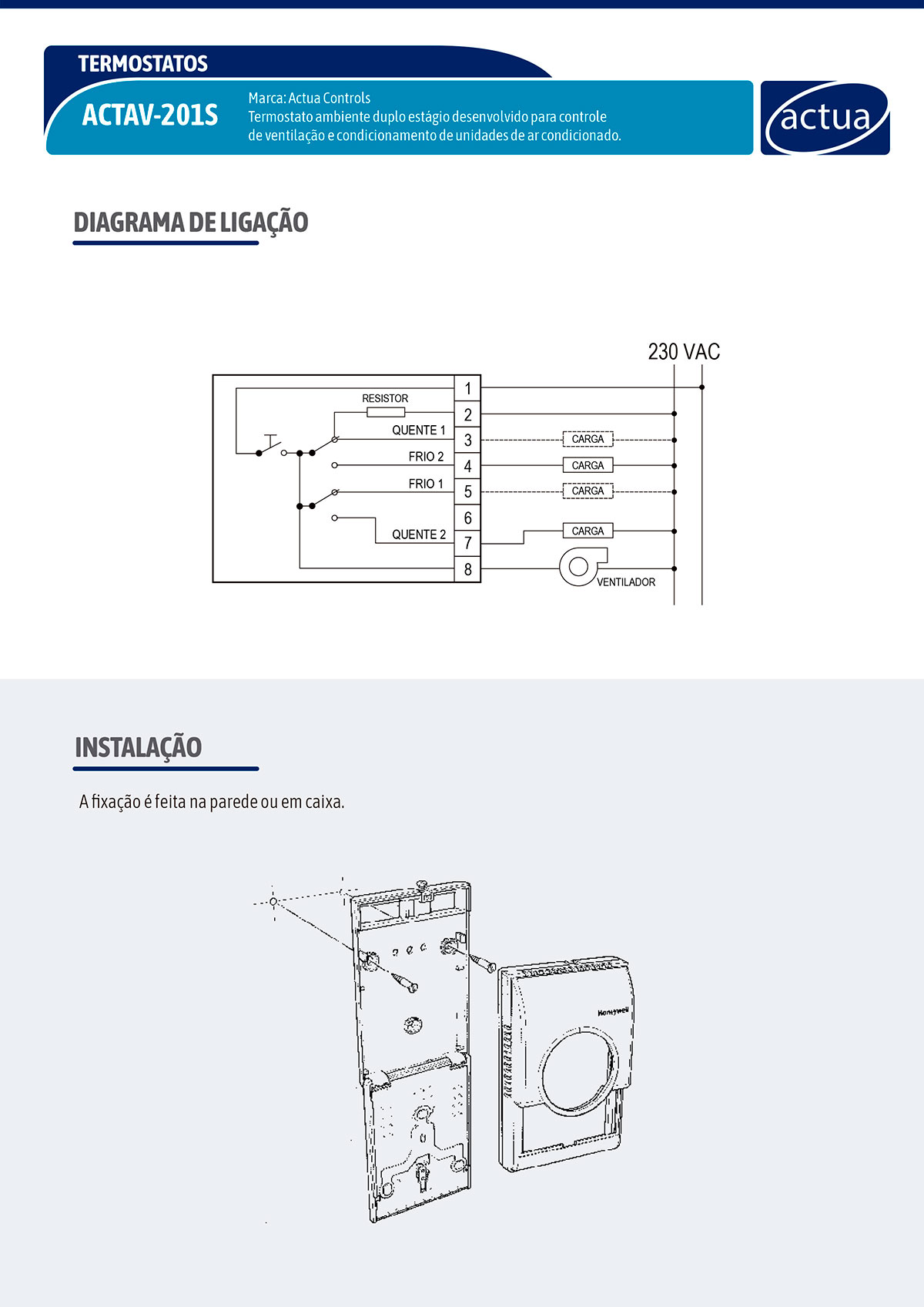 TERMOSTATOS

ACTAV-201S

Marca: Actua Controls
Termostato ambiente duplo estágio desenvolvido para controle de ventilação e condicionamento de unidades de ar condicionado.

actua

DIAGRAMA DE LIGAÇÃO

230 VAC

RESISTOR

QUENTE 1

FRIO 2

FRIO 1

QUENTE 2

1
2
3
4
5
6
7
8

CARGA
CARGA
CARGA
CARGA

VENTILADOR

INSTALAÇÃO

A fixação é feita na parede ou em caixa.

Honeywell