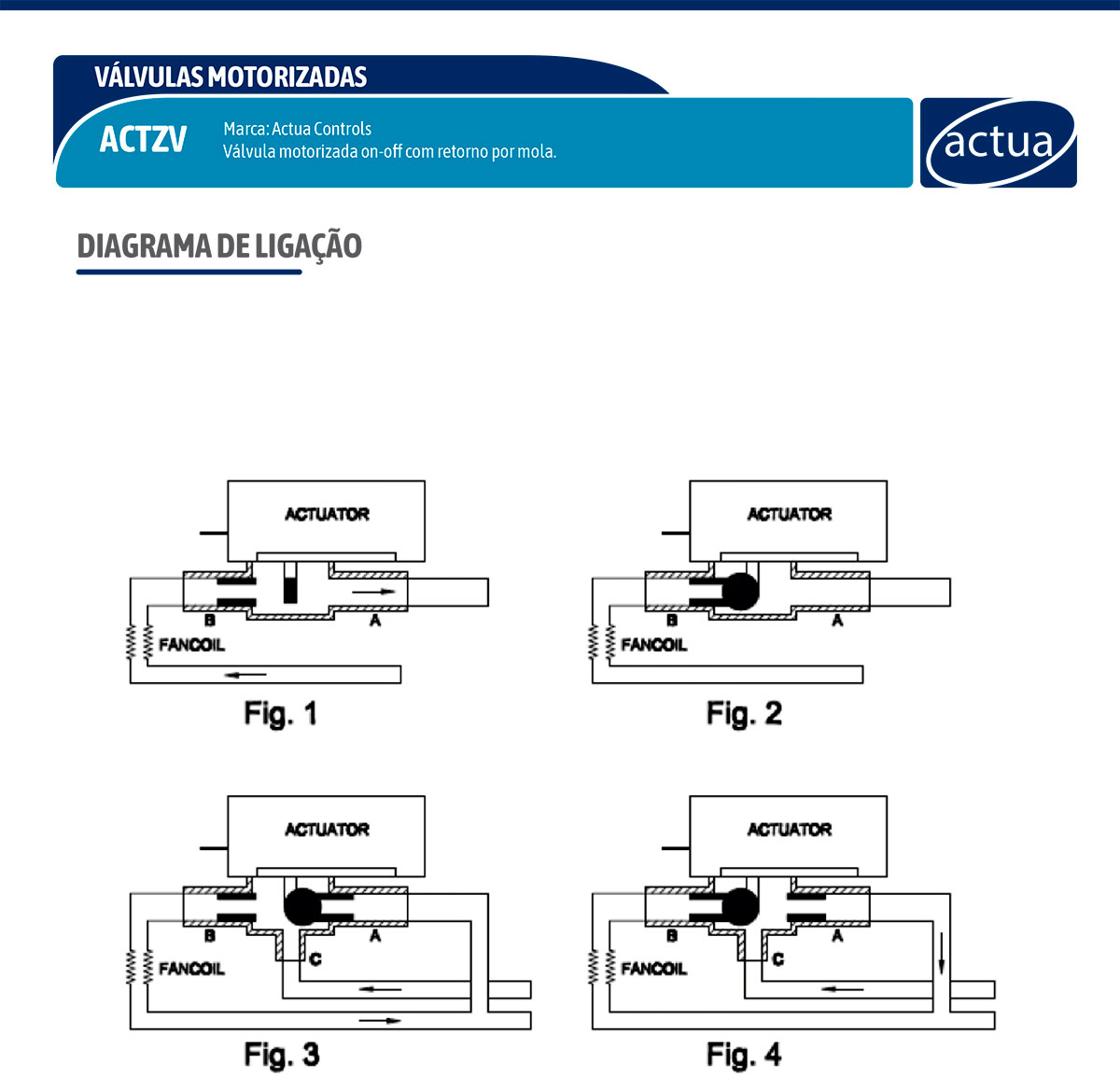 VÁLVULAS MOTORIZADAS

ACTZV

Marca: Actua Controls
Válvula motorizada on-off com retorno por mola.

actua

DIAGRAMA DE LIGAÇÃO

ACTUATOR
B
A
FANCOIL
Fig. 1

ACTUATOR
B
A
FANCOIL
Fig. 2

ACTUATOR
B
A
C
FANCOIL
Fig. 3

ACTUATOR
B
A
C
FANCOIL
Fig. 4